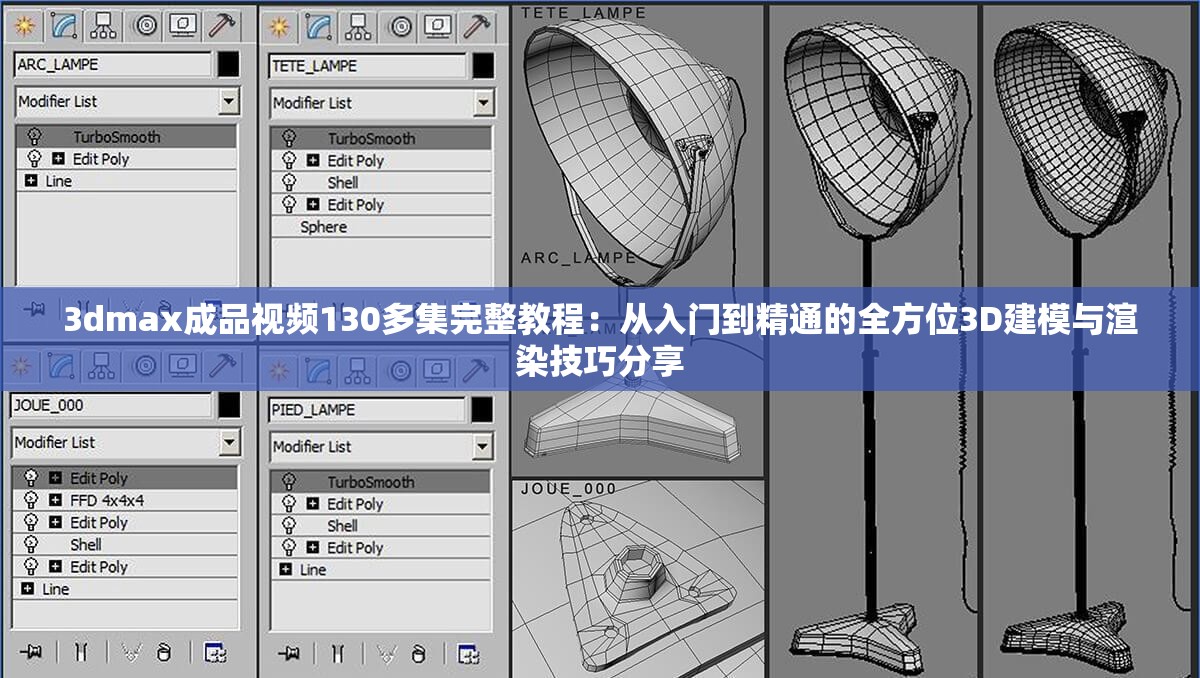 ARC_LAMPE

Modifier List

TurboSmooth
Edit Poly
Line

TETE_LAMPE

Modifier List

TurboSmooth
Edit Poly
Shell
Edit Poly
Sphere

TETE_LAMPE

ARC_LAMPE

3dmax成品视频130多集完整教程：从入门到精通的全方位3D建模与渲染技巧分享

JOUE_000

Modifier List

Edit Poly
FFD 4x4x4
Edit Poly
Shell
Edit Poly
Line

PIED_LAMPE

Modifier List

TurboSmooth
Edit Poly
Shell
Edit Poly
Line

JOUE_000